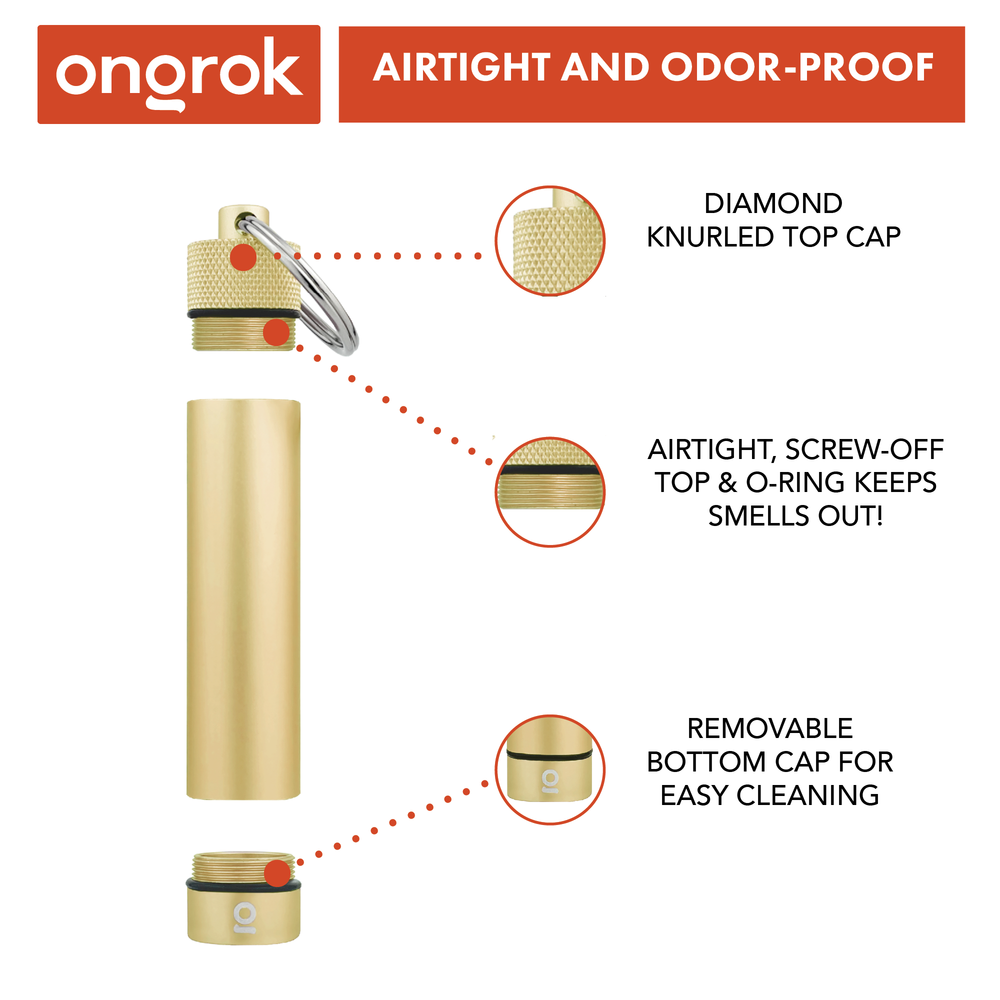 ongrok

AIRTIGHT AND ODOR-PROOF

DIAMOND KNURLED TOP CAP

AIRTIGHT, SCREW-OFF TOP & O-RING KEEPS SMELLS OUT!

REMOVABLE BOTTOM CAP FOR EASY CLEANING